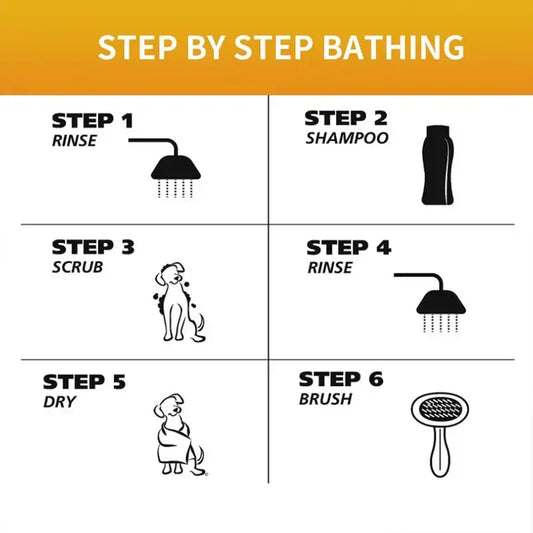 STEP BY STEP BATHING

STEP 1
RINSE

STEP 2
SHAMPOO

STEP 3
SCRUB

STEP 4
RINSE

STEP 5
DRY

STEP 6
BRUSH